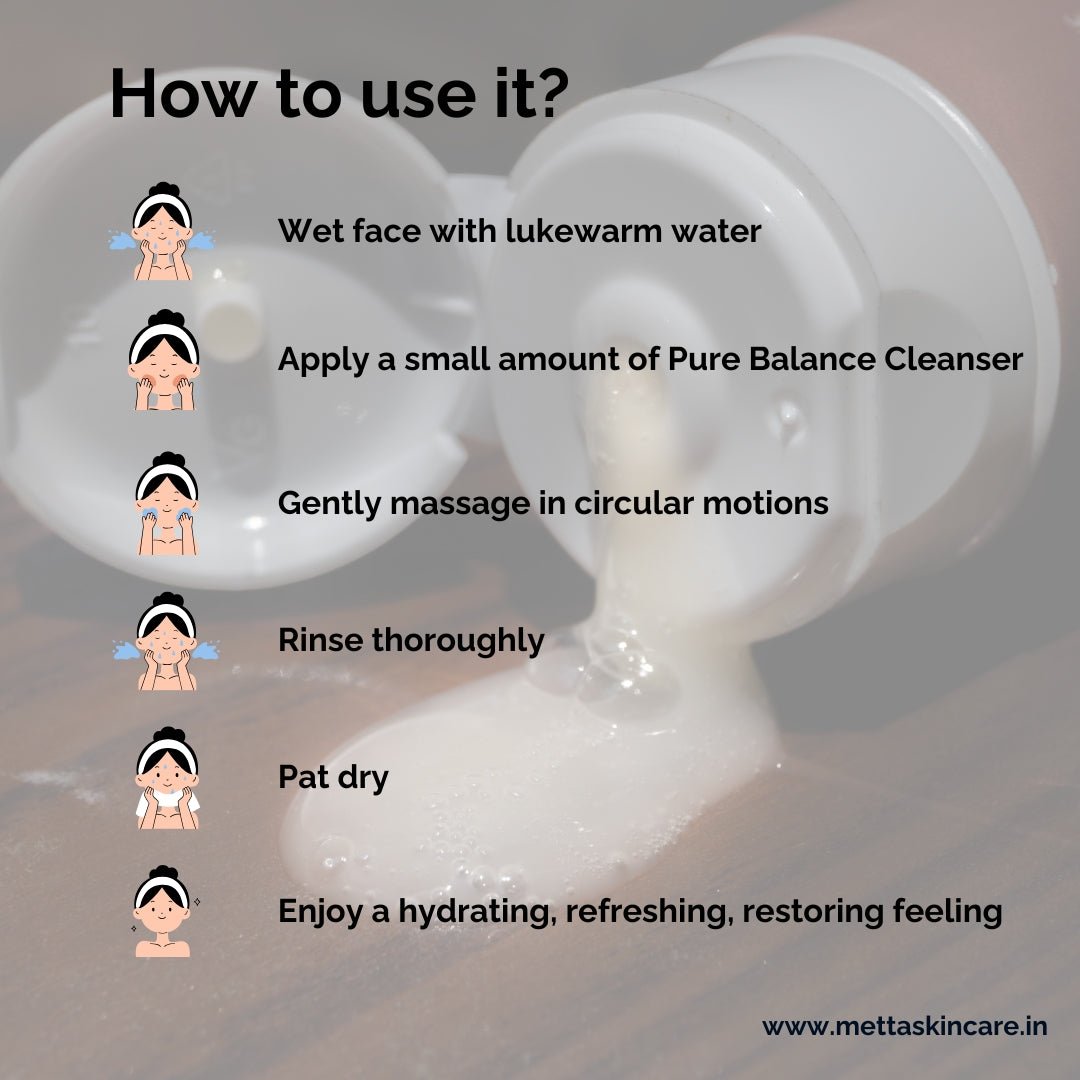 How to use it?

Wet face with lukewarm water

Apply a small amount of Pure Balance Cleanser

Gently massage in circular motions

Rinse thoroughly

Pat dry

Enjoy a hydrating, refreshing, restoring feeling

www.mettaskincare.in