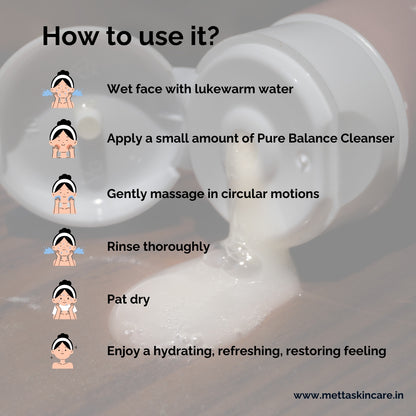 How to use it?

Wet face with lukewarm water

Apply a small amount of Pure Balance Cleanser

Gently massage in circular motions

Rinse thoroughly

Pat dry

Enjoy a hydrating, refreshing, restoring feeling

www.mettaskincare.in